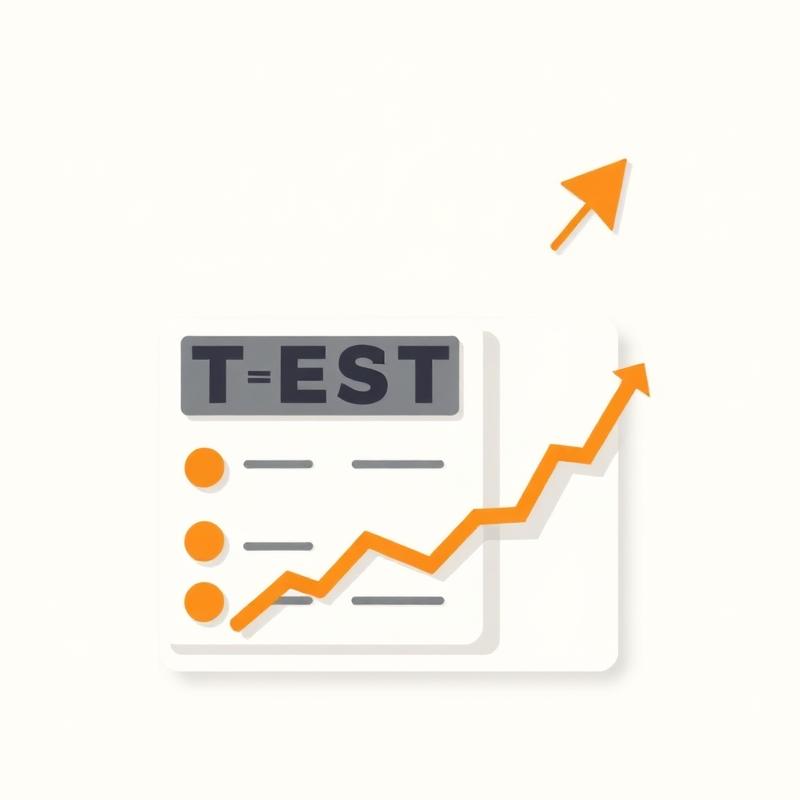 T=EST