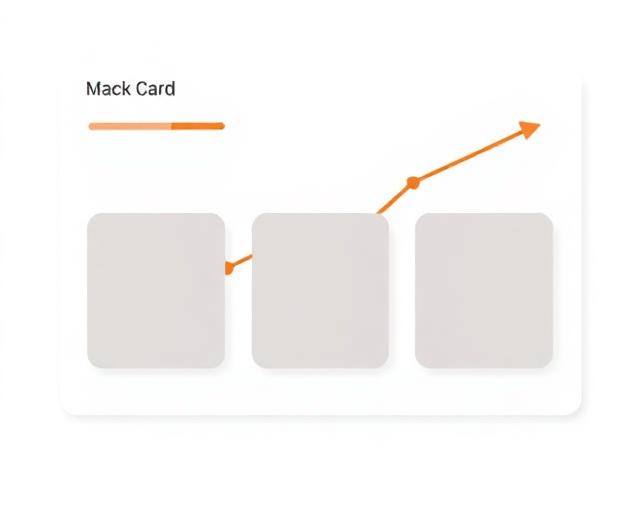 Mack Card